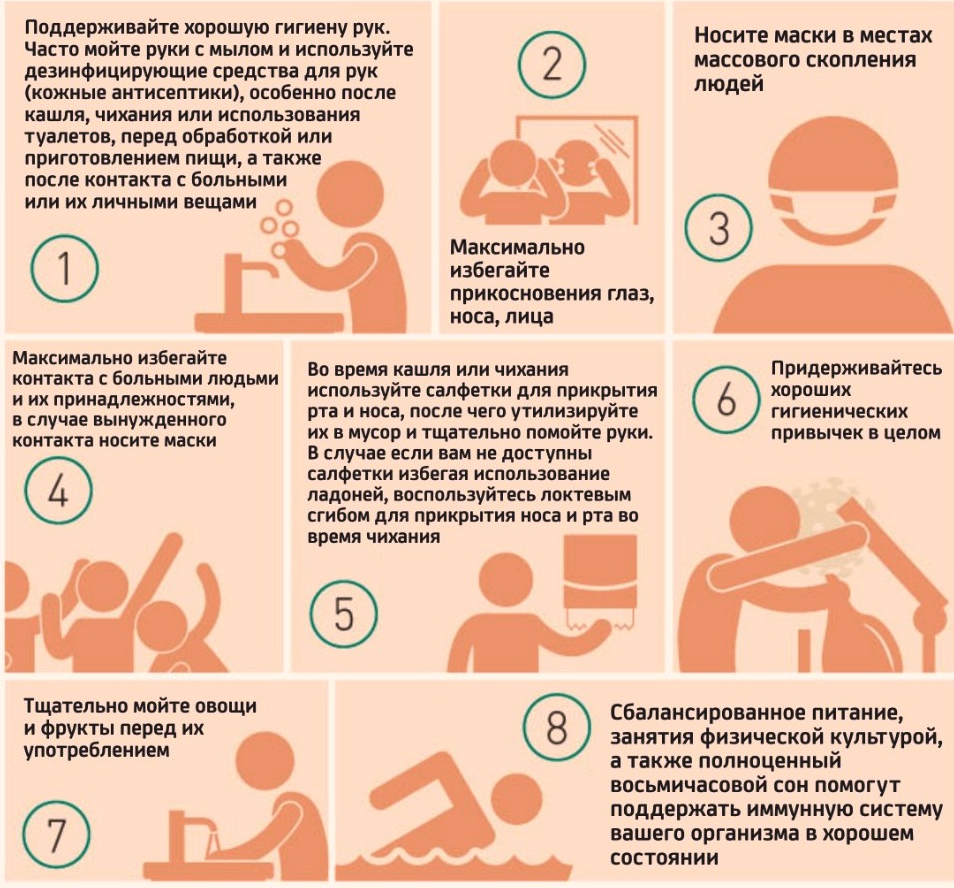 Поддерживайте хорошую гигиену рук. Часто мойте руки с мылом и используйте дезинфицирующие средства для рук (кожные антисептики), особенно после кашля, чихания или использования туалетов, перед обработкой или приготовлением пищи, а также после контакта с больными или их личными вещами

1

2

Максимально избегайте прикосновения глаз, носа, лица

Носите маски в местах массового скопления людей

3

Максимально избегайте контакта с больными людьми и их принадлежностями, в случае вынужденного контакта носите маски

4

Во время кашля или чихания используйте салфетки для прикрытия рта и носа, после чего утилизируйте их в мусор и тщательно помойте руки. В случае если вам не доступны салфетки избегая использование ладоней, воспользуйтесь локтевым сгибом для прикрытия носа и рта во время чихания

5

6

Придерживайтесь хороших гигиенических привычек в целом

Тщательно мойте овощи и фрукты перед их употреблением

7

8

Сбалансированное питание, занятия физической культурой, а также полноценный восьмичасовой сон помогут поддержать иммунную систему вашего организма в хорошем состоянии